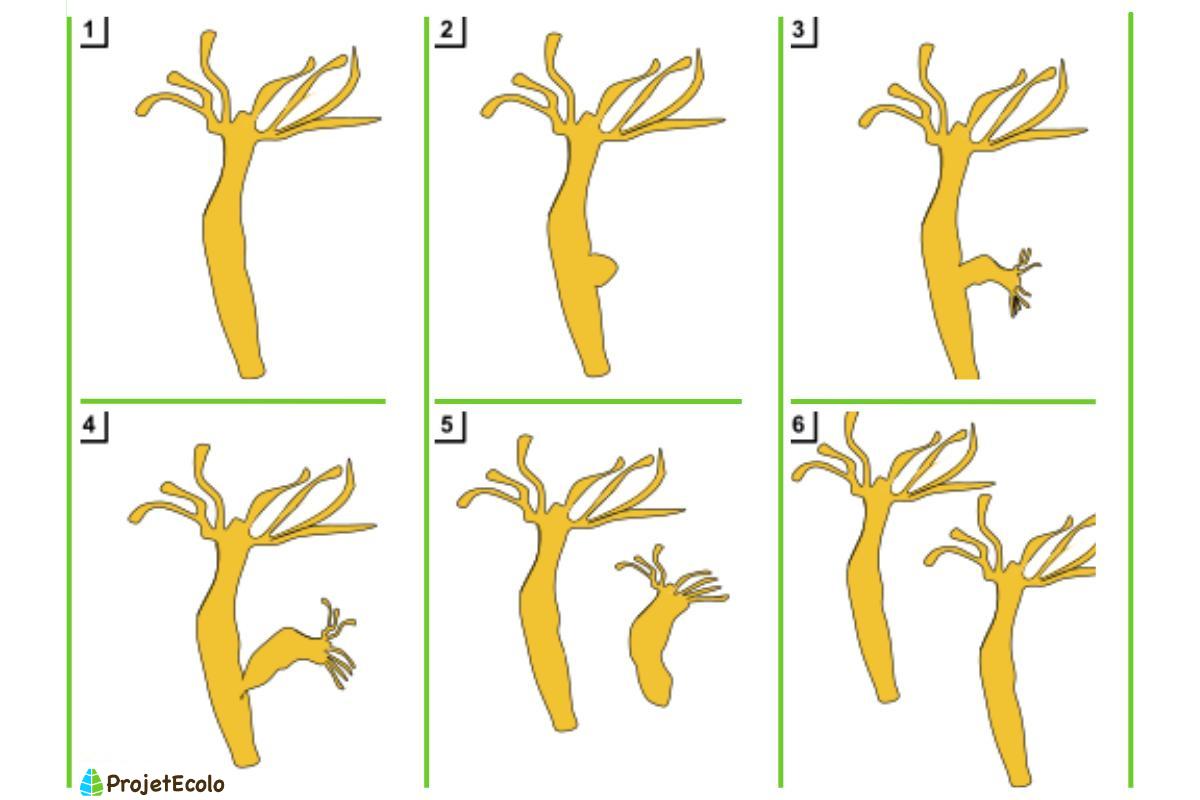 1
2
3
4
5
6
ProjetEcolo